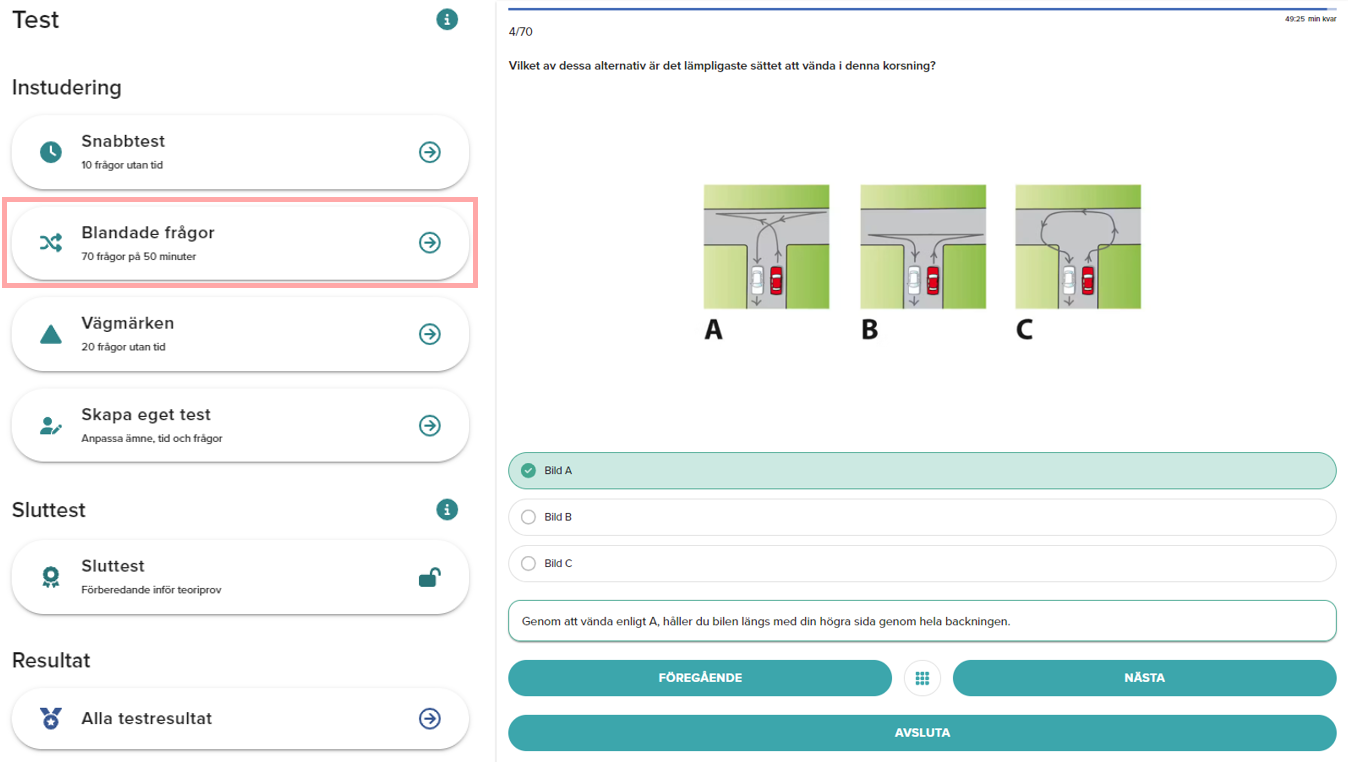 Test

Instudering

Snabbtest
10 frågor utan tid

Blandade frågor
70 frågor på 50 minuter

Vägmärken
20 frågor utan tid

Skapa eget test
Anpassa ämne, tid och frågor

Sluttest

Sluttest
Förberedande inför teoriprov

Resultat

Alla testresultat

49:25 min kvar

4/70

Vilket av dessa alternativ är det lämpligaste sättet att vända i denna korsning?

A B C

Bild A

Bild B

Bild C

Genom att vända enligt A, håller du bilen längs med din högra sida genom hela backningen.

FÖREGÅENDE

NÄSTA

AVSLUTA